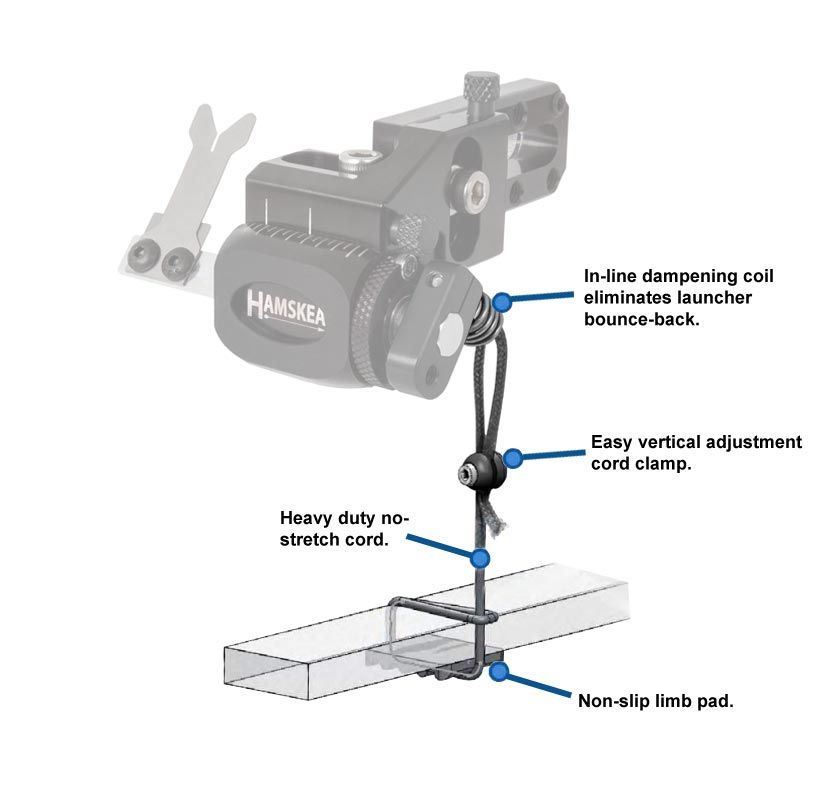 HAMSKEA

In-line dampening coil eliminates launcher bounce-back.

Easy vertical adjustment cord clamp.

Heavy duty no-stretch cord.

Non-slip limb pad.